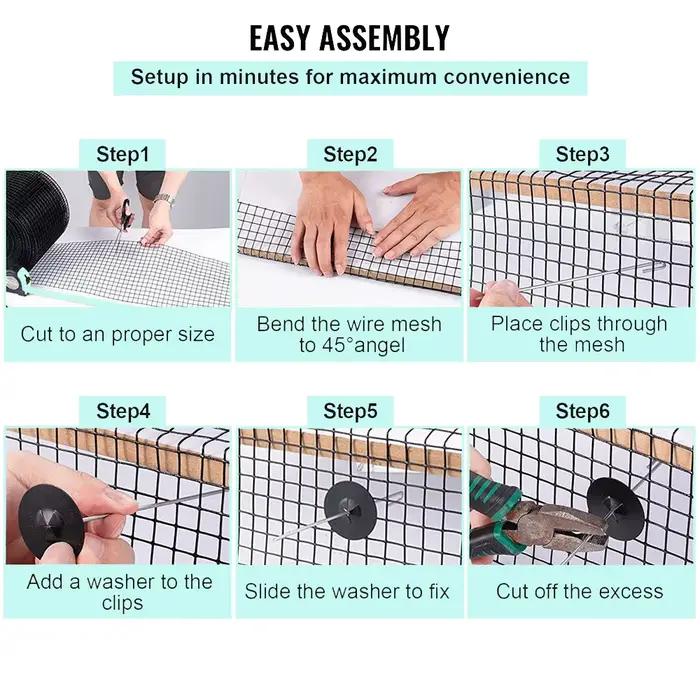 EASY ASSEMBLY

Setup in minutes for maximum convenience

Step1

Cut to an proper size

Step2

Bend the wire mesh to 45°angel

Step3

Place clips through the mesh

Step4

Add a washer to the clips

Step5

Slide the washer to fix

Step6

Cut off the excess